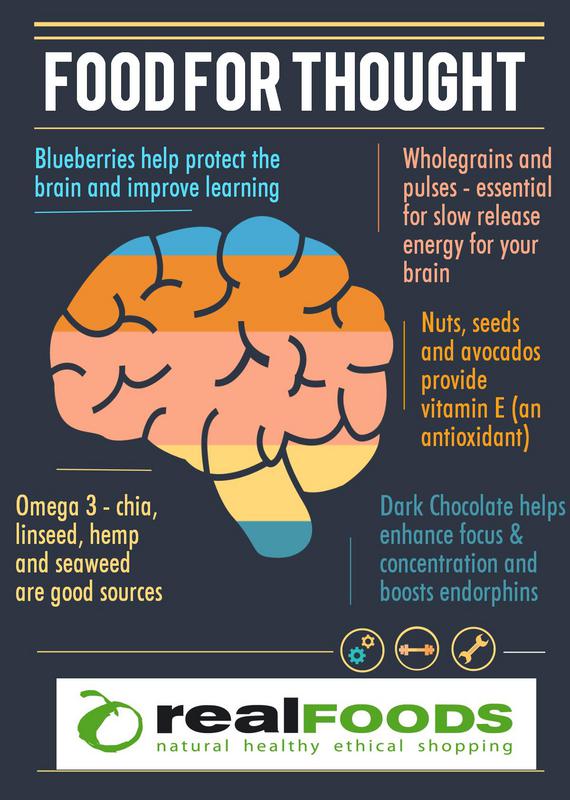 FOOD FOR THOUGHT

Blueberries help protect the brain and improve learning

Wholegrains and pulses - essential for slow release energy for your brain

Nuts, seeds and avocados provide vitamin E (an antioxidant)

Omega 3 - chia, linseed, hemp and seaweed are good sources

Dark Chocolate helps enhance focus & concentration and boosts endorphins

realFOODS
natural healthy ethical shopping